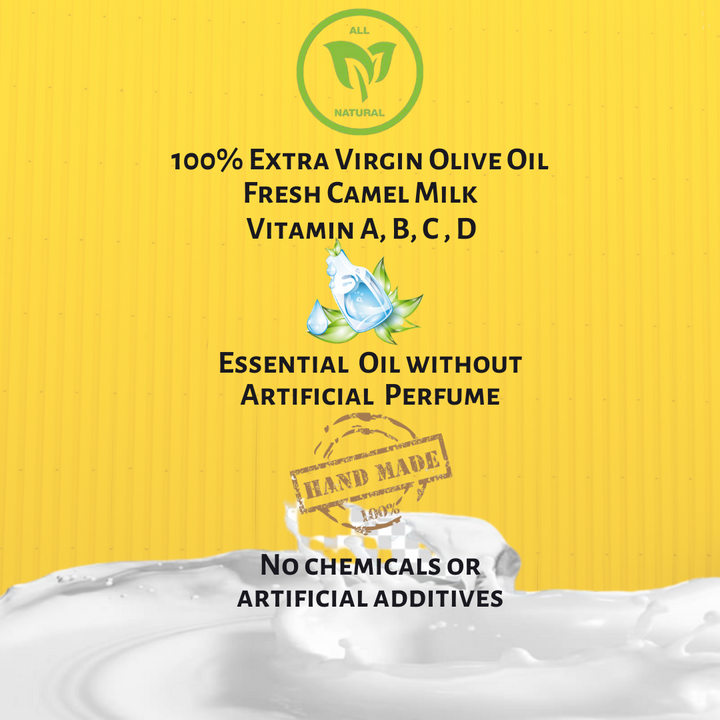 ALL
NATURAL

100% Extra Virgin Olive Oil
Fresh Camel Milk
Vitamin A, B, C , D

Essential Oil without
Artificial Perfume

HAND MADE
100%

No chemicals or
artificial additives